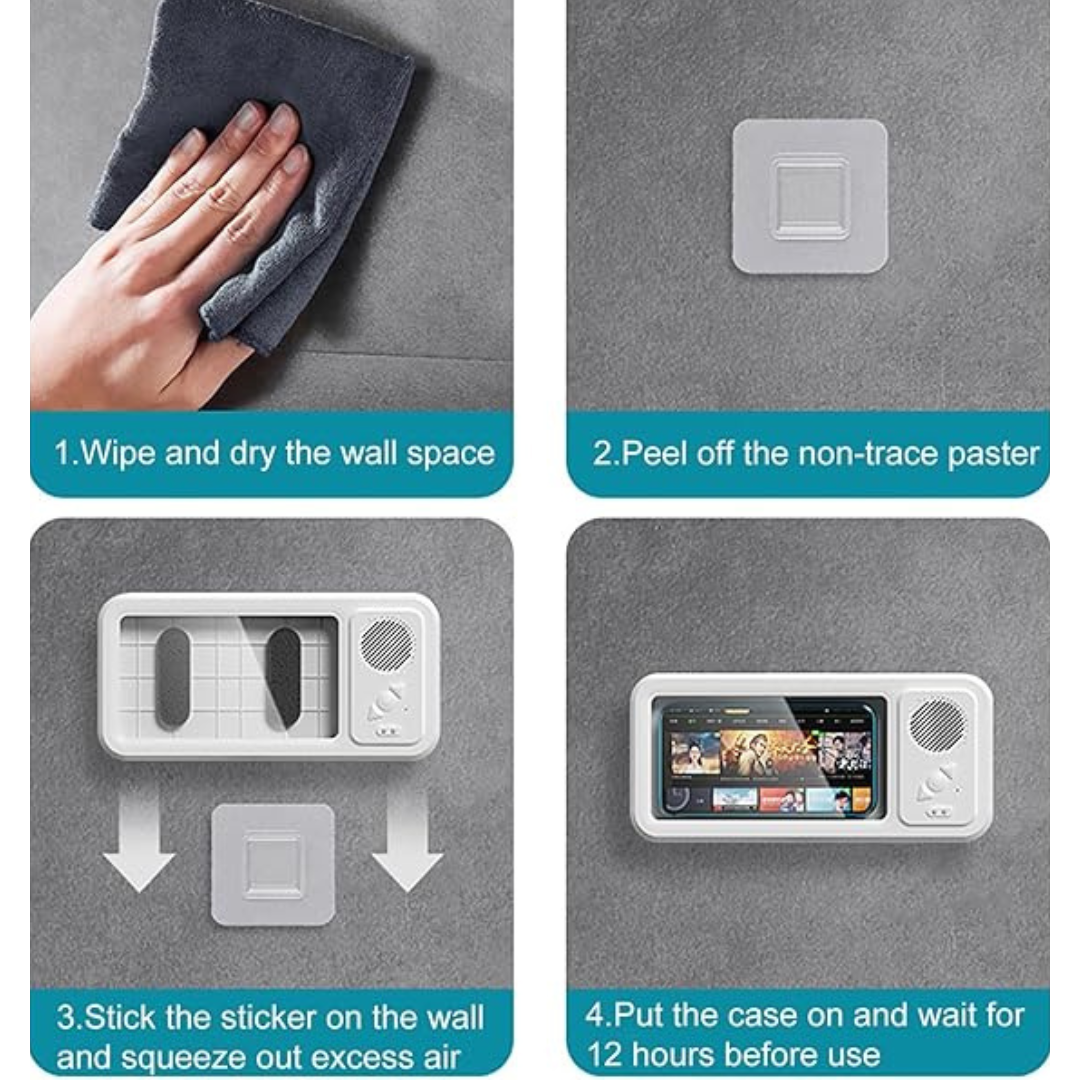 1.Wipe and dry the wall space

2.Peel off the non-trace paster

3.Stick the sticker on the wall and squeeze out excess air

4.Put the case on and wait for 12 hours before use