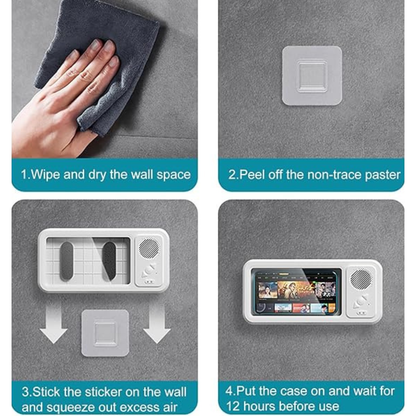 1.Wipe and dry the wall space

2.Peel off the non-trace paster

3.Stick the sticker on the wall and squeeze out excess air

4.Put the case on and wait for 12 hours before use